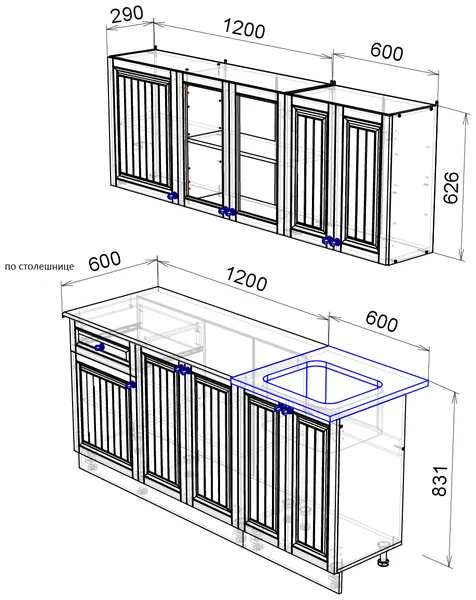 290
1200
600
626
по столешнице
600
1200
600
831